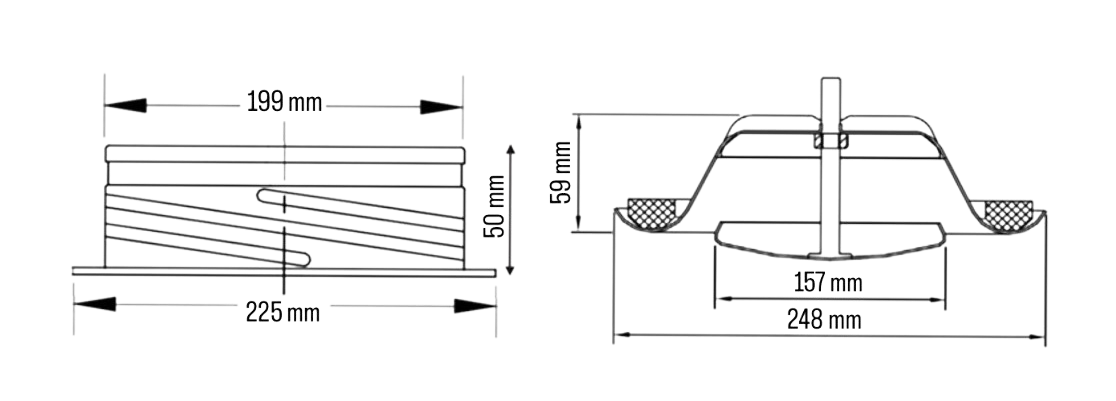 199 mm
50 mm
225 mm
59 mm
157 mm
248 mm